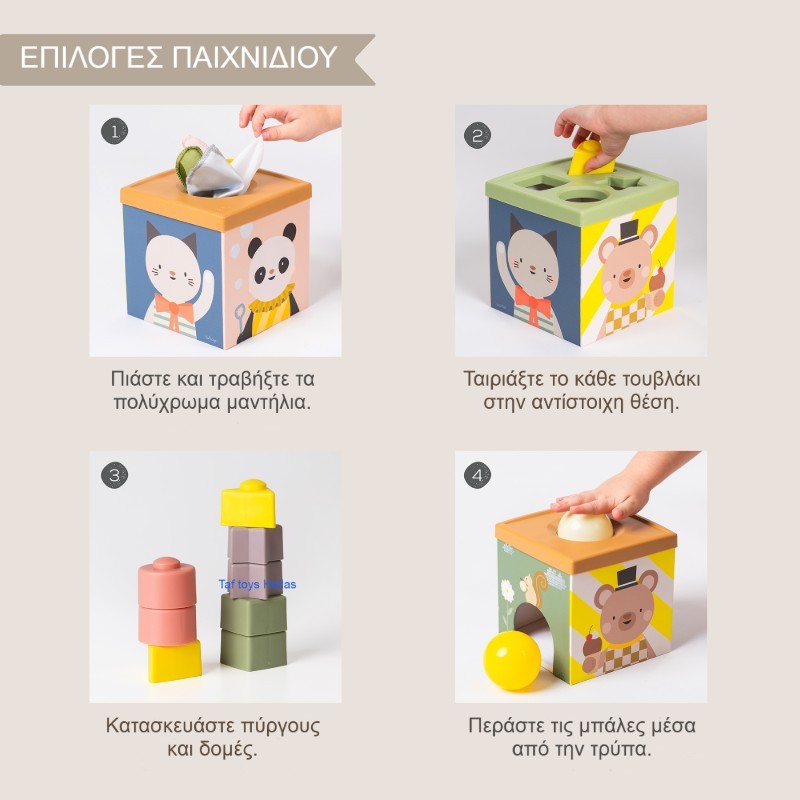 ΕΠΙΛΟΓΕΣ ΠΑΙΧΝΙΔΙΟΥ

1

Πιάστε και τραβήξτε τα πολύχρωμα μαντήλια.

2

Ταιριάξτε το κάθε τουβλάκι στην αντίστοιχη θέση.

3

Taf toys Hellas

Κατασκευάστε πύργους και δομές.

4

Περάστε τις μπάλες μέσα από την τρύπα.