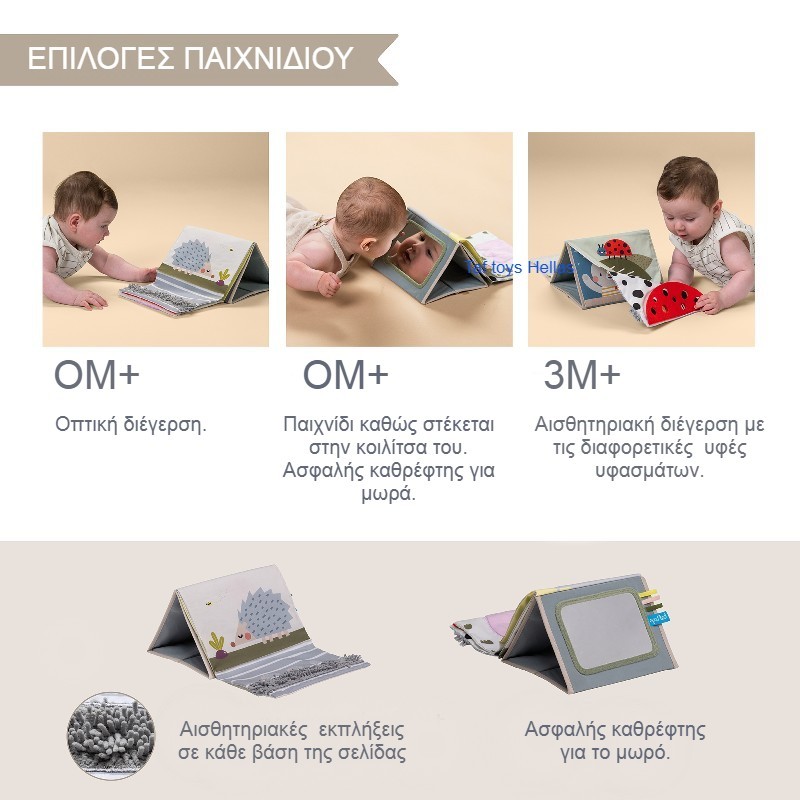 ΕΠΙΛΟΓΕΣ ΠΑΙΧΝΙΔΙΟΥ

Taf toys Hellas

OM+

Οπτική διέγερση.

OM+

Παιχνίδι καθώς στέκεται στην κοιλίτσα του. Ασφαλής καθρέφτης για μωρά.

3M+

Αισθητηριακή διέγερση με τις διαφορετικές υφές υφασμάτων.

Αισθητηριακές εκπλήξεις σε κάθε βάση της σελίδας

Ασφαλής καθρέφτης για το μωρό.