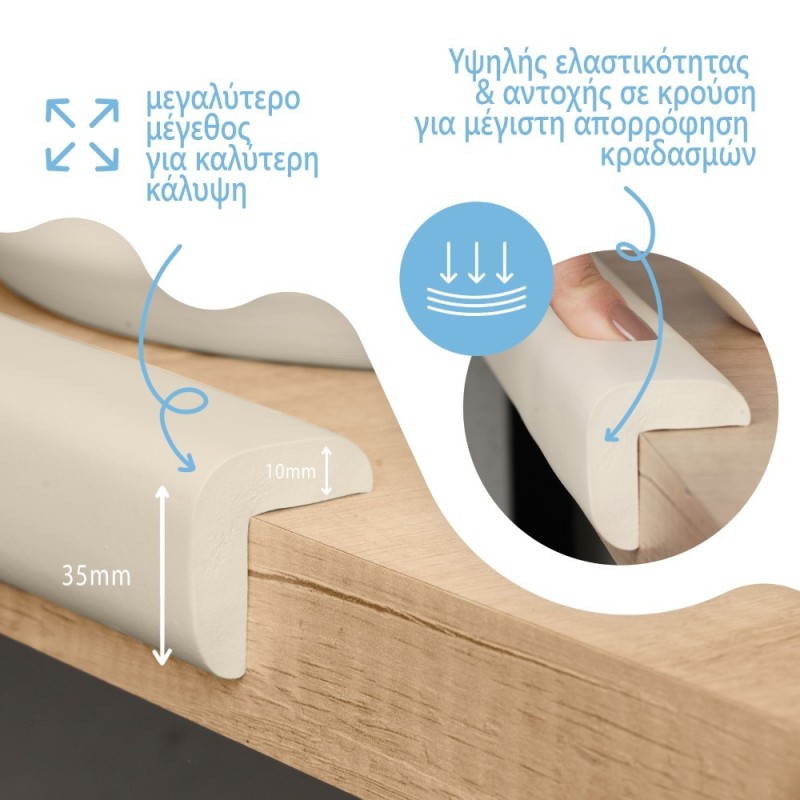 μεγαλύτερο μέγεθος για καλύτερη κάλυψη

Υψηλής ελαστικότητας & αντοχής σε κρούση για μέγιστη απορρόφηση κραδασμών

10mm

35mm