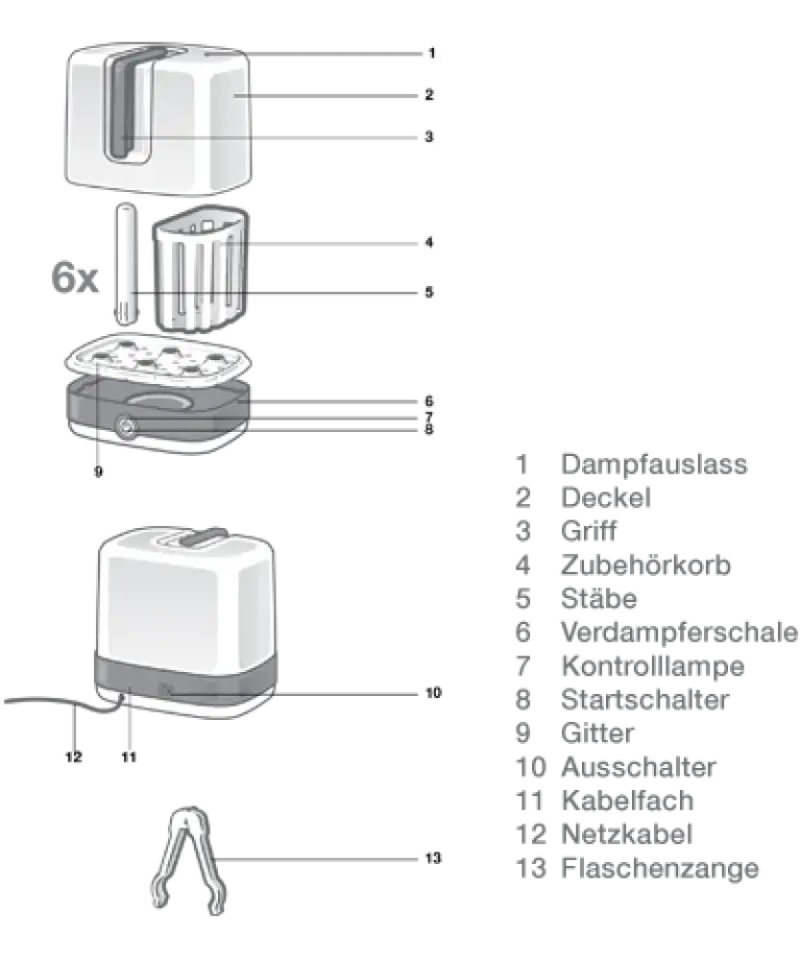 1
2
3
6x
4
5
6
7
8
9

10
12
11

13

1 Dampfauslass
2 Deckel
3 Griff
4 Zubehörkorb
5 Stäbe
6 Verdampferschale
7 Kontrolllampe
8 Startschalter
9 Gitter
10 Ausschalter
11 Kabelfach
12 Netzkabel
13 Flaschenzange