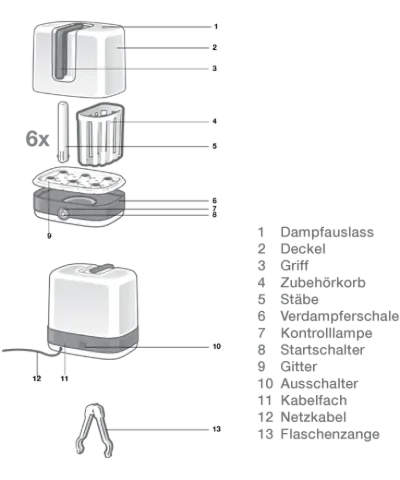 1
2
3
6x
4
5
6
7
8
9

10
12
11

13

1 Dampfauslass
2 Deckel
3 Griff
4 Zubehörkorb
5 Stäbe
6 Verdampferschale
7 Kontrolllampe
8 Startschalter
9 Gitter
10 Ausschalter
11 Kabelfach
12 Netzkabel
13 Flaschenzange