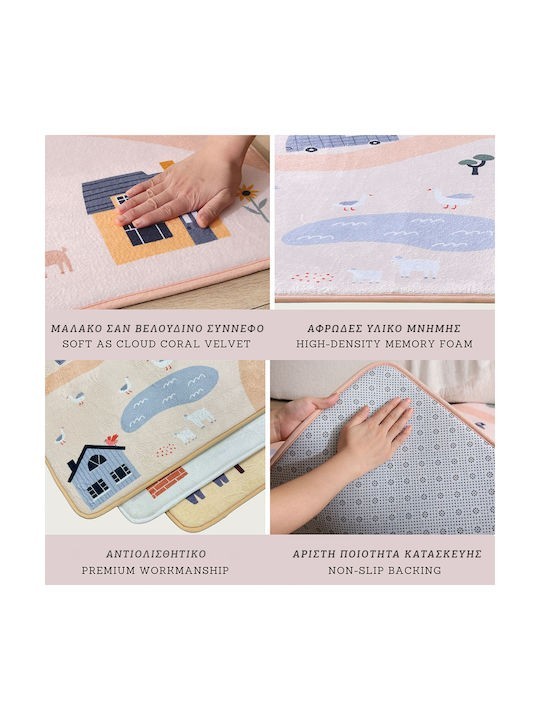 ΜΑΛΑΚΟ ΣΑΝ ΒΕΛΟΥΔΙΝΟ ΣΥΝΝΕΦΟ
SOFT AS CLOUD CORAL VELVET

ΑΦΡΩΔΕΣ ΥΛΙΚΟ ΜΝΗΜΗΣ
HIGH-DENSITY MEMORY FOAM

ΑΝΤΙΟΛΙΣΘΗΤΙΚΟ
PREMIUM WORKMANSHIP

ΑΡΙΣΤΗ ΠΟΙΟΤΗΤΑ ΚΑΤΑΣΚΕΥΗΣ
NON-SLIP BACKING